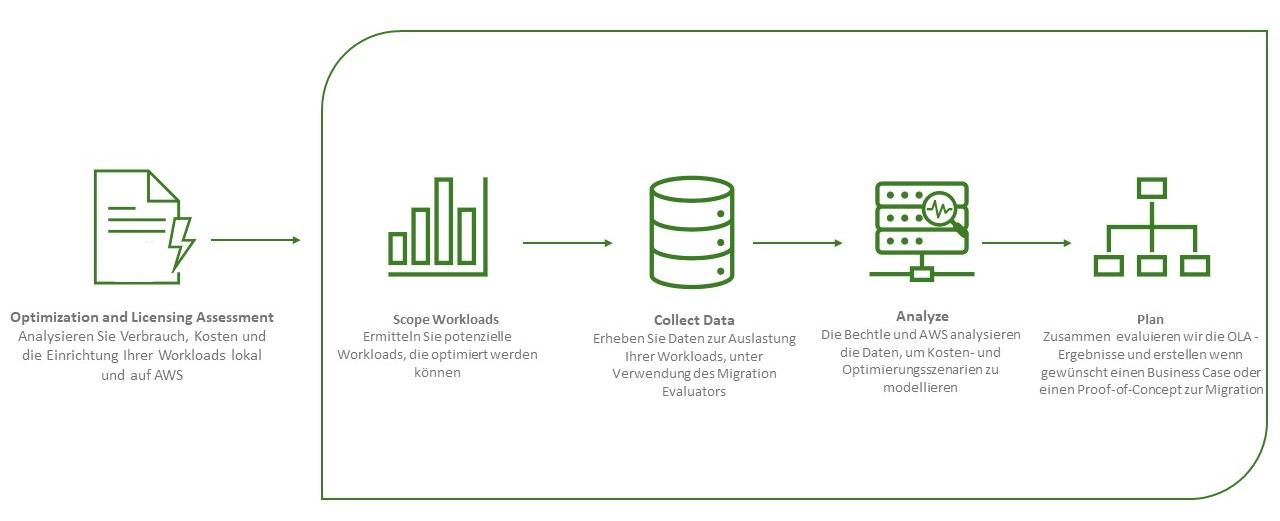 **Optimization and Licensing Assessment**
Analysieren Sie Verbrauch, Kosten und die Einrichtung Ihrer Workloads lokal und auf AWS

**Scope Workloads**
Ermitteln Sie potenzielle Workloads, die optimiert werden können

**Collect Data**
Erheben Sie Daten zur Auslastung Ihrer Workloads, unter Verwendung des Migration Evaluators

**Analyze**
Die Bechtle und AWS analysieren die Daten, um Kosten- und Optimierungsszenarien zu modellieren

**Plan**
Zusammen evaluieren wir die OLA - Ergebnisse und erstellen wenn gewünscht einen Business Case oder einen Proof-of-Concept zur Migration